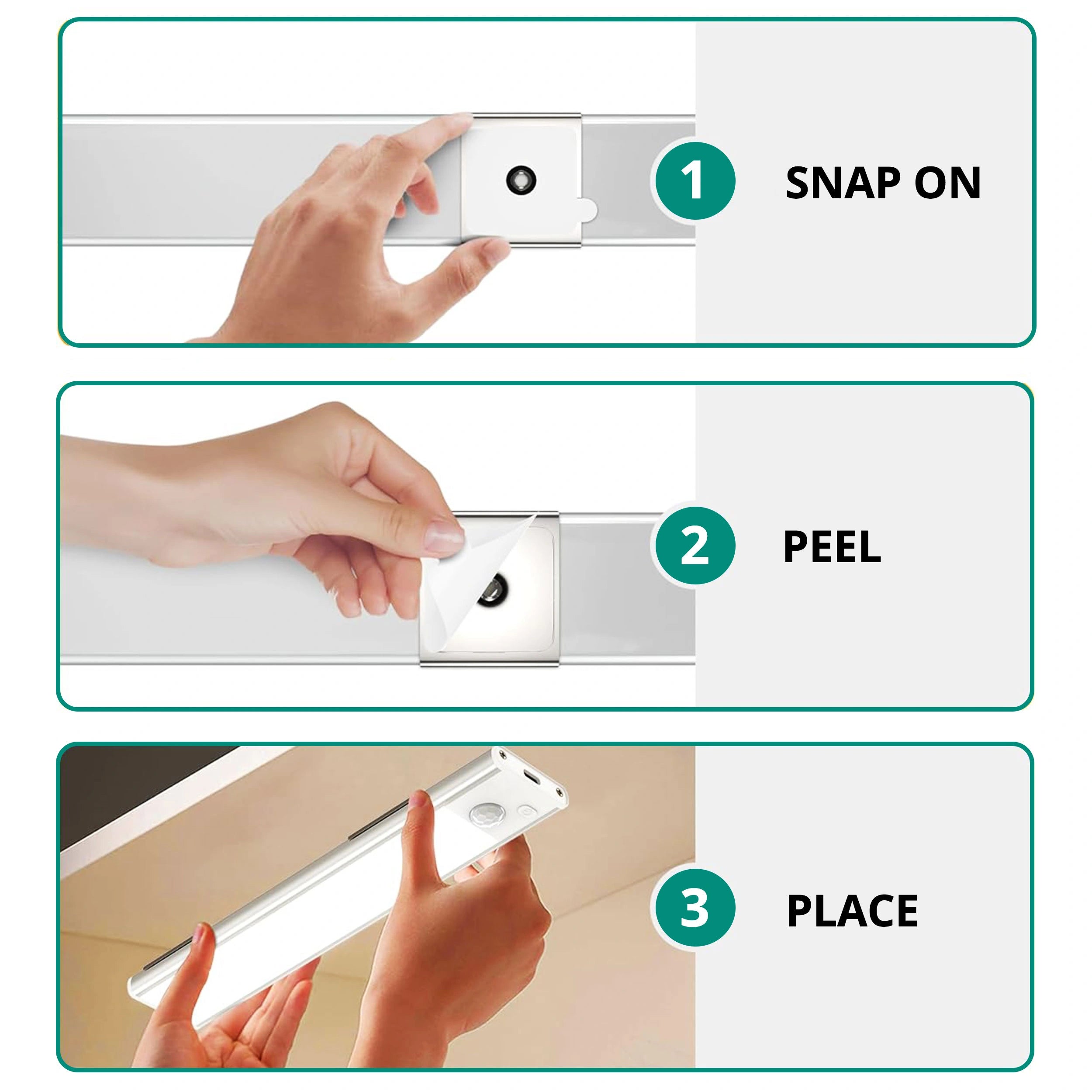 1 SNAP ON

2 PEEL

3 PLACE