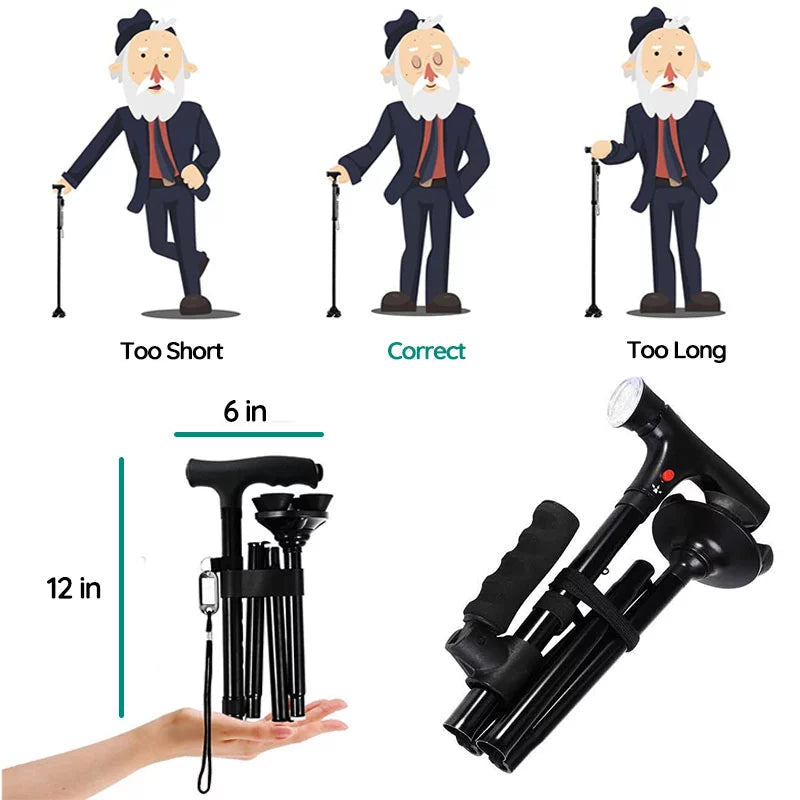 Too Short

Correct

Too Long

6 in

12 in